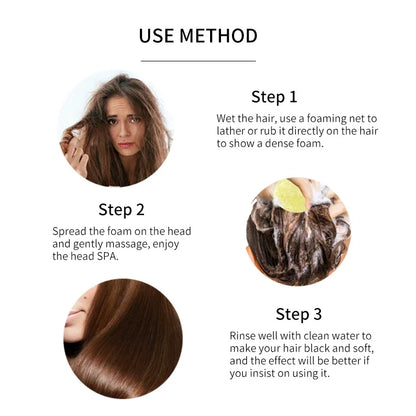 USE METHOD

Step 1

Wet the hair, use a foaming net to lather or rub it directly on the hair to show a dense foam.

Step 2

Spread the foam on the head and gently massage, enjoy the head SPA.

Step 3

Rinse well with clean water to make your hair black and soft, and the effect will be better if you insist on using it.